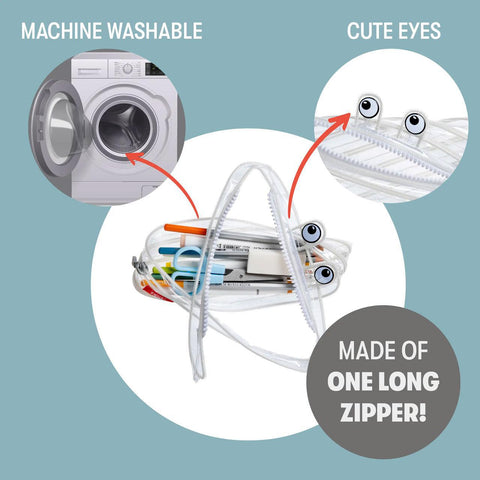 MACHINE WASHABLE

CUTE EYES

MADE OF
ONE LONG
ZIPPER!