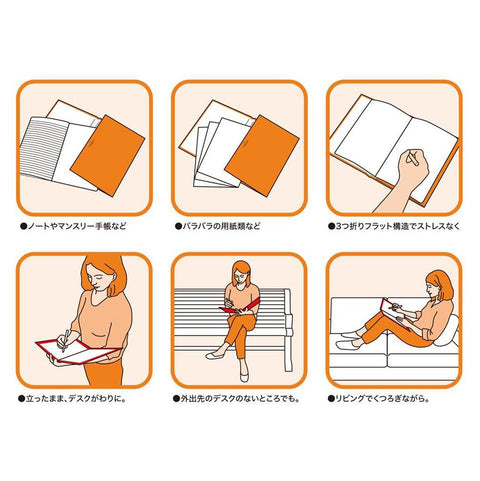 ●ノートやマンスリー手帳など

●バラバラの用紙類など

●3つ折りフラット構造でストレスなく

●立ったまま、デスクがわりに。

●外出先のデスクのないところでも。

●リビングでくつろぎながら。